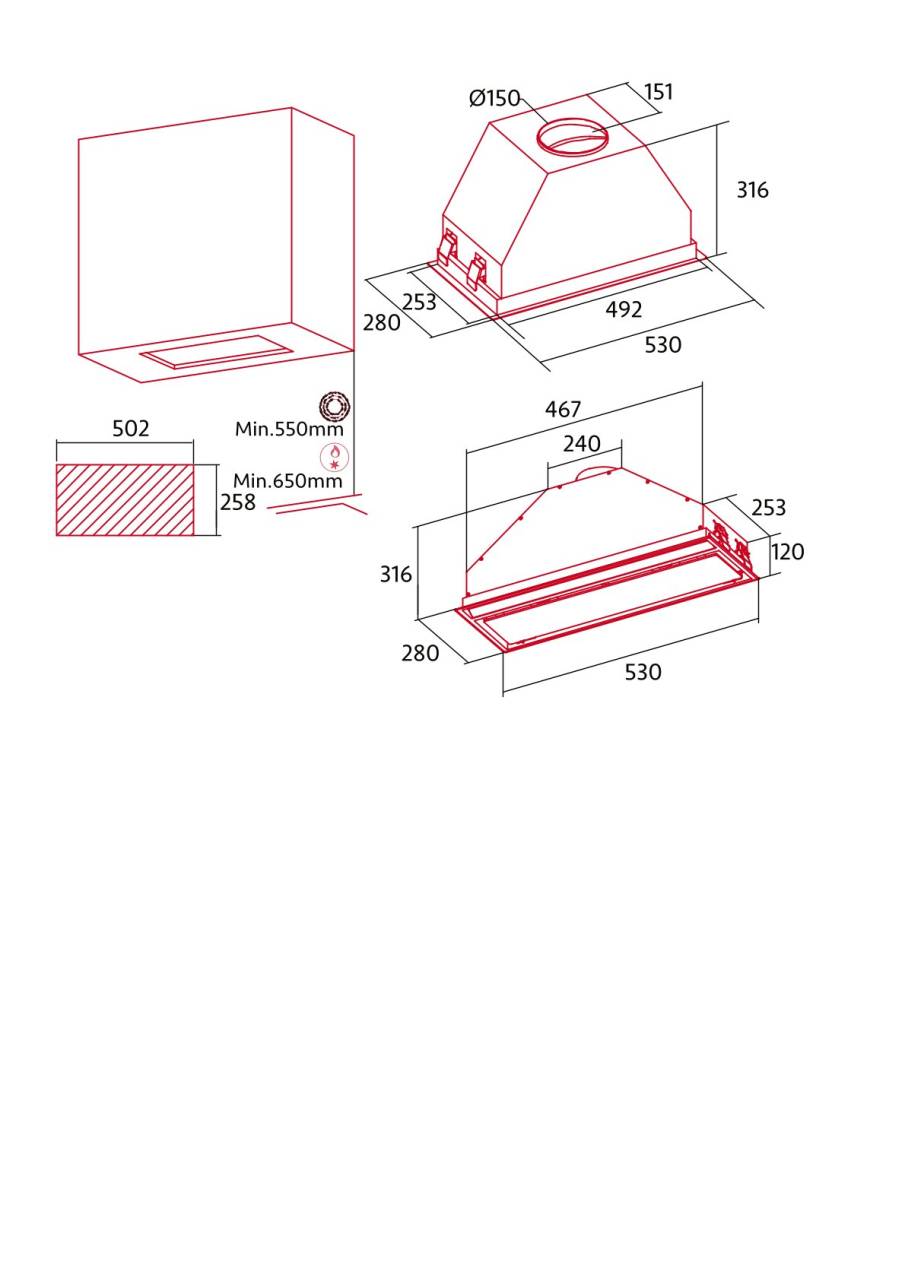 Ø150
151
316
253
280
492
530
502
258
Min.550mm
Min.650mm
467
240
253
120
316
280
530